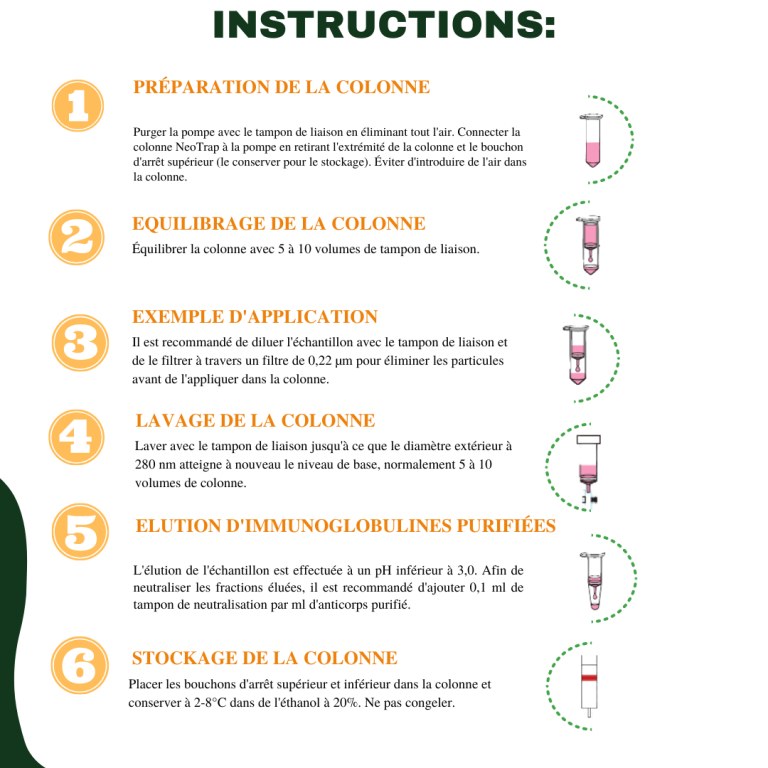 INSTRUCTIONS:

1

PRÉPARATION DE LA COLONNE

Purger la pompe avec le tampon de liaison en éliminant tout l'air. Connecter la colonne NeoTrap à la pompe en retirant l'extrémité de la colonne et le bouchon d'arrêt supérieur (le conserver pour le stockage). Éviter d'introduire de l'air dans la colonne.

2

EQUILIBRAGE DE LA COLONNE

Équilibrer la colonne avec 5 à 10 volumes de tampon de liaison.

3

EXEMPLE D'APPLICATION

Il est recommandé de diluer l'échantillon avec le tampon de liaison et de le filtrer à travers un filtre de 0,22 µm pour éliminer les particules avant de l'appliquer dans la colonne.

4

LAVAGE DE LA COLONNE

Laver avec le tampon de liaison jusqu'à ce que le diamètre extérieur à 280 nm atteigne à nouveau le niveau de base, normalement 5 à 10 volumes de colonne.

5

ELUTION D'IMMUNOGLOBULINES PURIFIÉES

L'élution de l'échantillon est effectuée à un pH inférieur à 3,0. Afin de neutraliser les fractions éluées, il est recommandé d'ajouter 0,1 ml de tampon de neutralisation par ml d'anticorps purifié.

6

STOCKAGE DE LA COLONNE

Placer les bouchons d'arrêt supérieur et inférieur dans la colonne et conserver à 2-8°C dans de l'éthanol à 20%. Ne pas congeler.