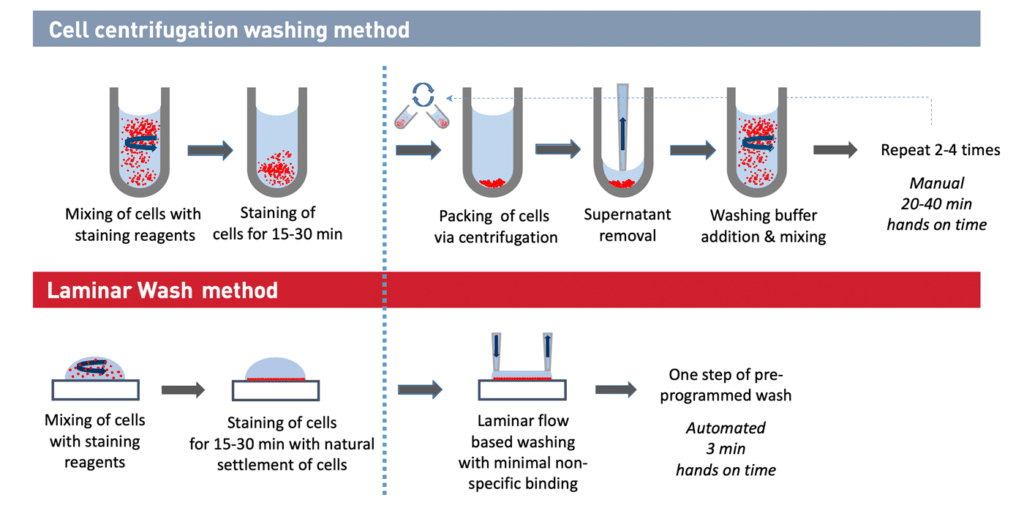 Cell centrifugation washing method

Mixing of cells with staining reagents

Staining of cells for 15-30 min

Packing of cells via centrifugation

Supernatant removal

Washing buffer addition & mixing

Repeat 2-4 times

Manual
20-40 min
hands on time

Laminar Wash method

Mixing of cells with staining reagents

Staining of cells for 15-30 min with natural settlement of cells

Laminar flow based washing with minimal non-specific binding

One step of pre-programmed wash

Automated
3 min
hands on time