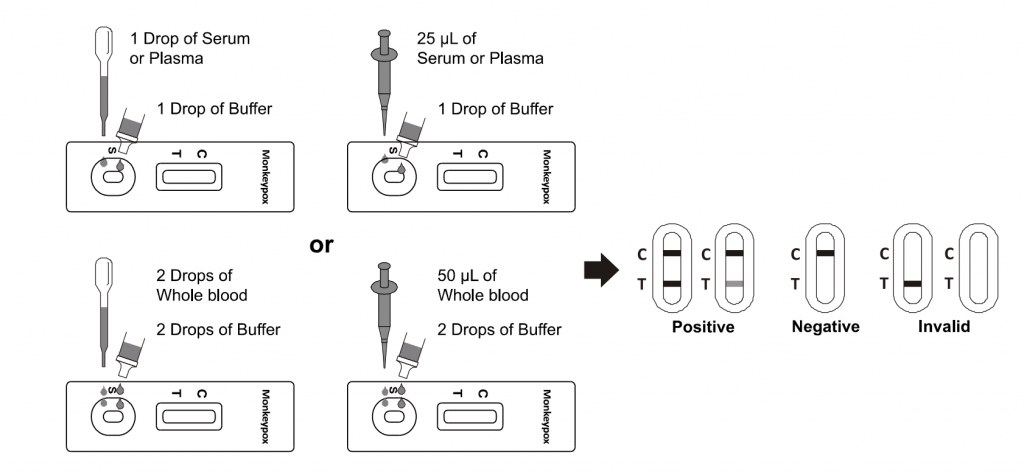 1 Drop of Serum or Plasma

1 Drop of Buffer

S T C Monkeypox

25 µL of Serum or Plasma

1 Drop of Buffer

S T C Monkeypox

or

2 Drops of Whole blood

2 Drops of Buffer

S T C Monkeypox

50 µL of Whole blood

2 Drops of Buffer

S T C Monkeypox

C T C T

Positive

C T

Negative

C T C T

Invalid