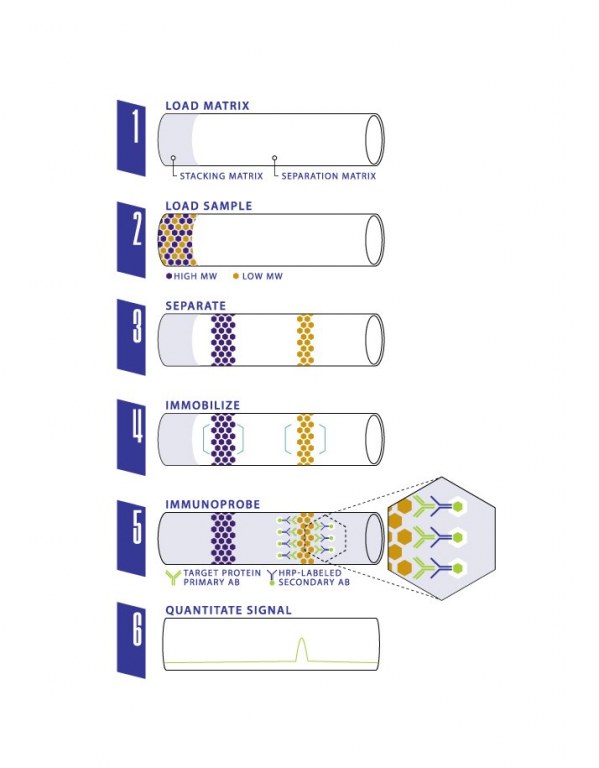 1
LOAD MATRIX
STACKING MATRIX
SEPARATION MATRIX

2
LOAD SAMPLE
HIGH MW
LOW MW

3
SEPARATE

4
IMMOBILIZE

5
IMMUNOPROBE
TARGET PROTEIN PRIMARY AB
HRP-LABELED SECONDARY AB

6
QUANTITATE SIGNAL