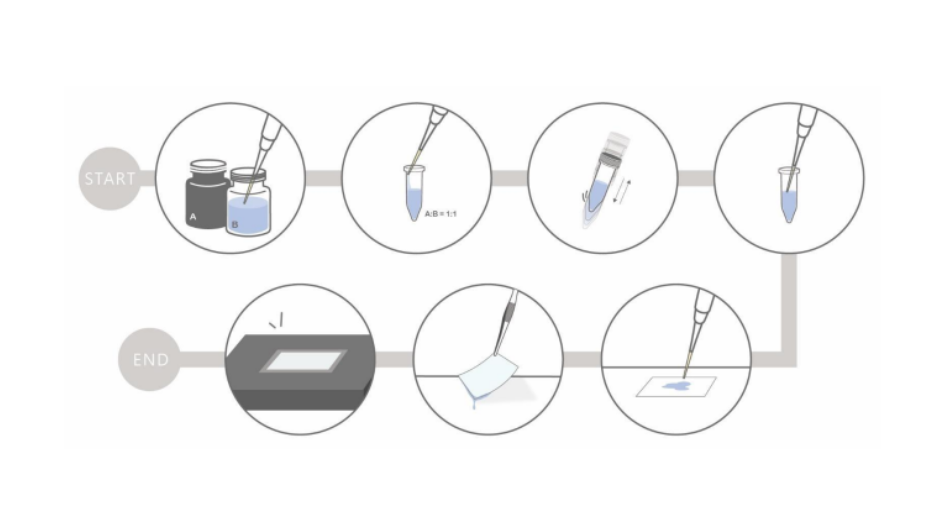 START

A

B

A:B = 1:1

END